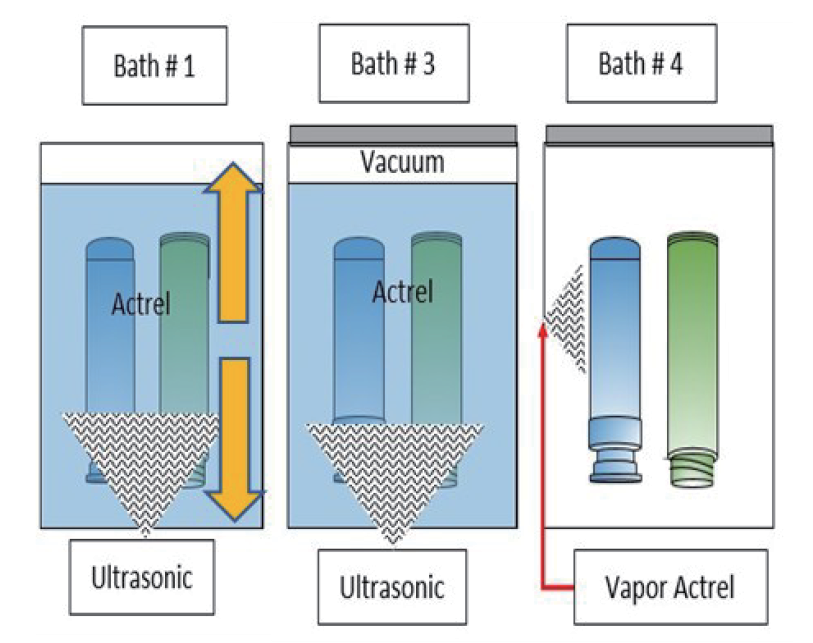 Bath # 1

Bath # 3

Bath # 4

Vacuum

Actrel

Actrel

Ultrasonic

Ultrasonic

Vapor Actrel