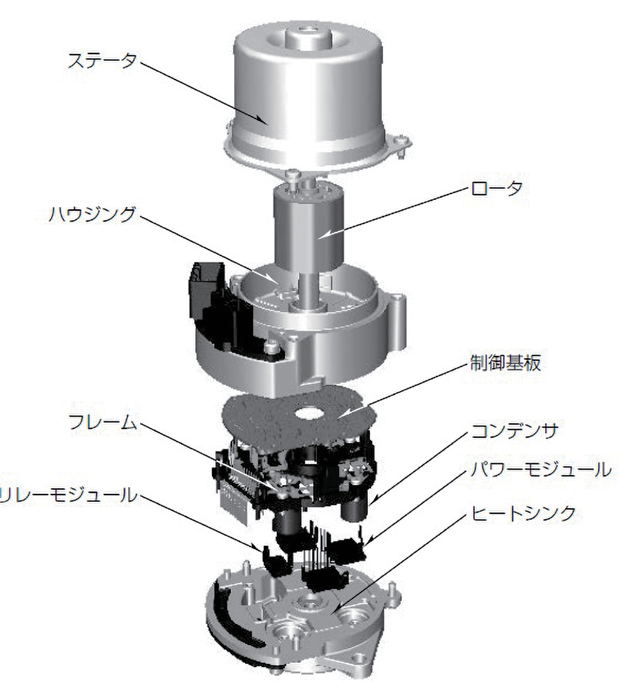 ステータ

ロータ

ハウジング

制御基板

フレーム

コンデンサ

パワーモジュール

リレーモジュール

ヒートシンク