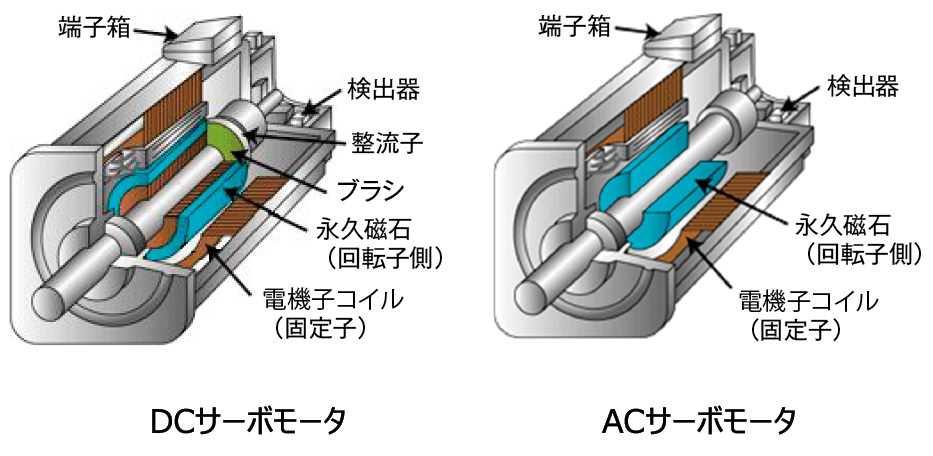 端子箱
検出器
整流子
ブラシ
永久磁石
（回転子側）
電機子コイル
（固定子）

DCサーボモータ

端子箱
検出器
永久磁石
（回転子側）
電機子コイル
（固定子）

ACサーボモータ