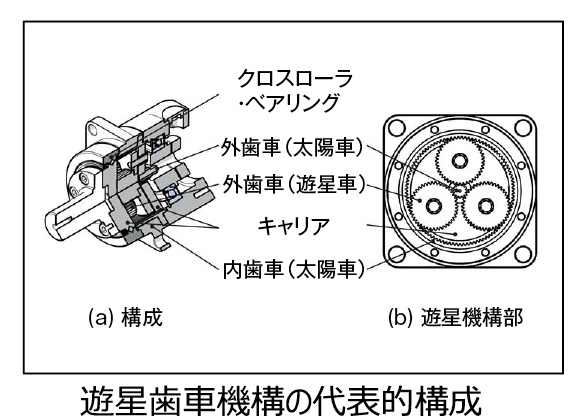 クロスローラ
・ベアリング

外歯車（太陽車）

外歯車（遊星車）

キャリア

内歯車（太陽車）

(a) 構成

(b) 遊星機構部

遊星歯車機構の代表的構成