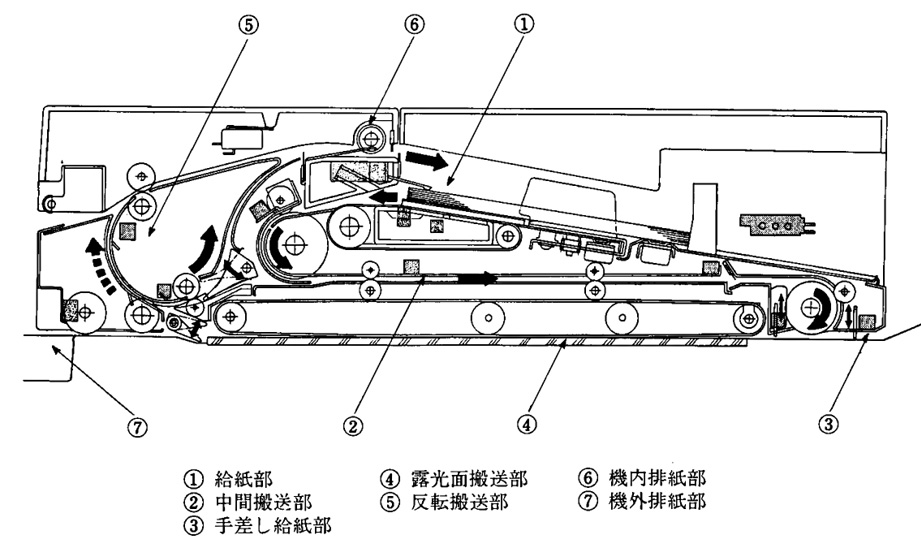 ⑤ ⑥ ①

⑦ ② ④ ③

① 給紙部
② 中間搬送部
③ 手差し給紙部

④ 露光面搬送部
⑤ 反転搬送部

⑥ 機内排紙部
⑦ 機外排紙部