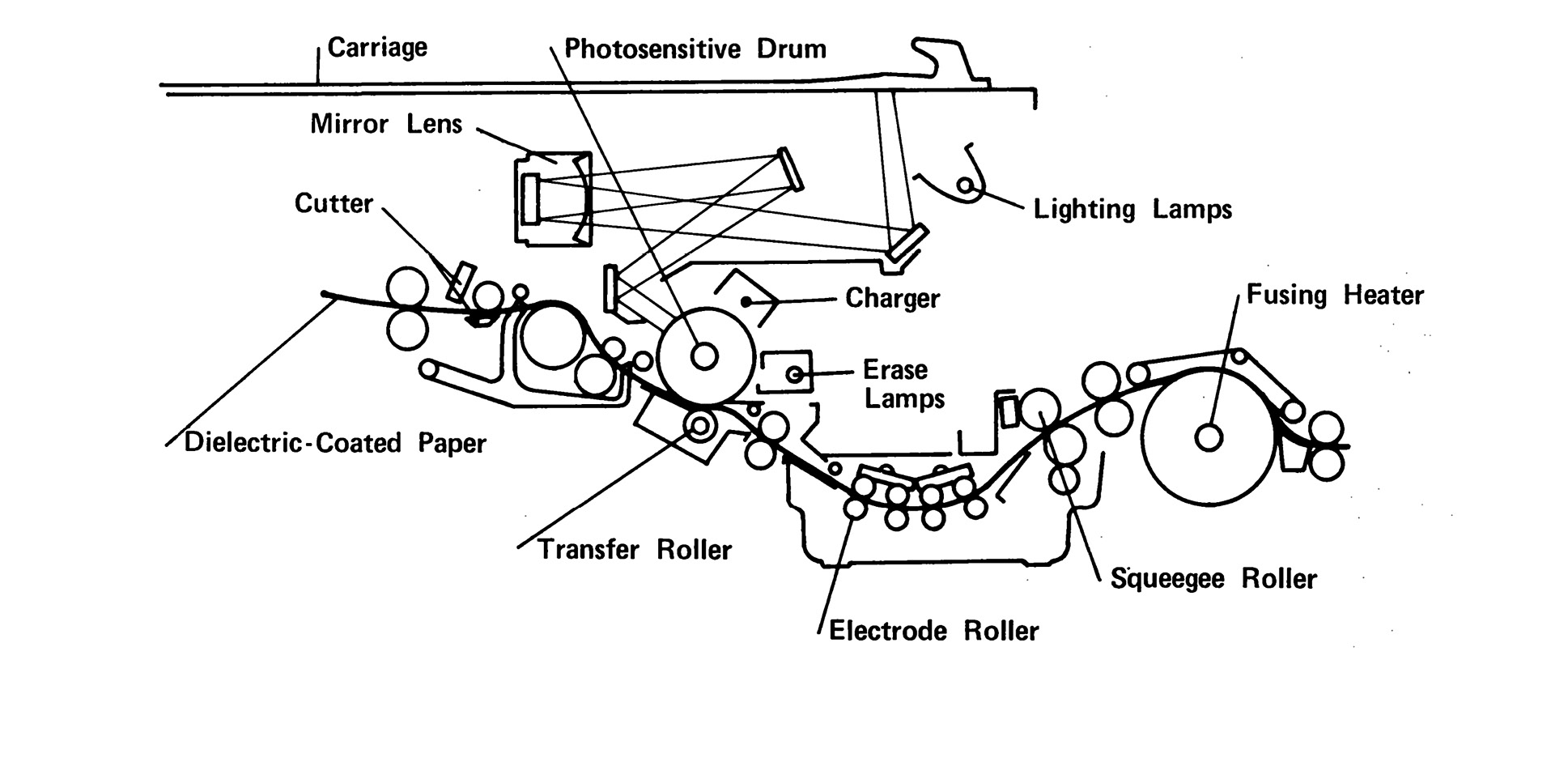 Carriage
Photosensitive Drum
Mirror Lens
Cutter
Lighting Lamps
Charger
Fusing Heater
Erase Lamps
Dielectric-Coated Paper
Transfer Roller
Squeegee Roller
Electrode Roller