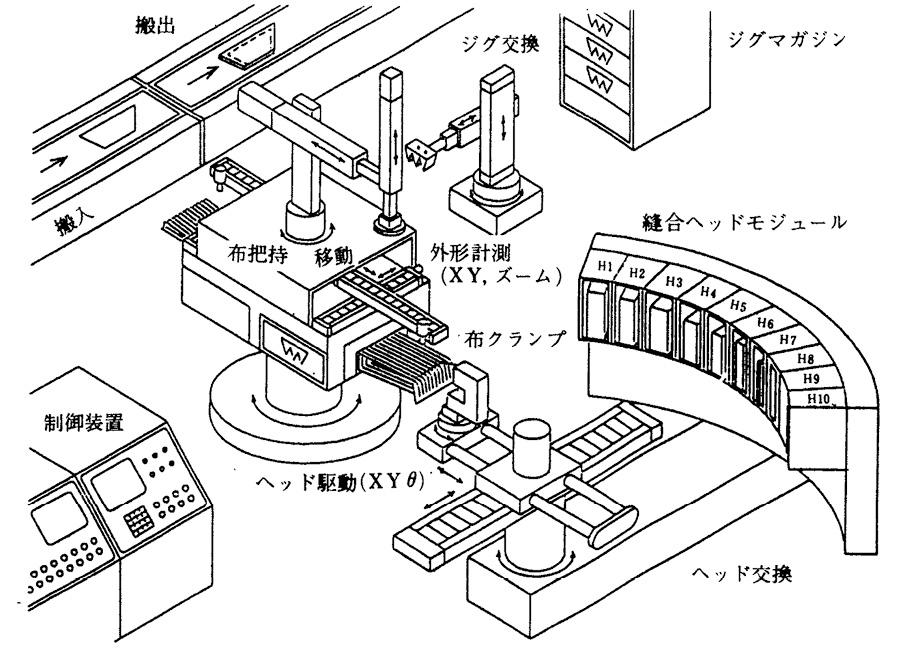 搬出

ジグ交換

ジグマガジン

搬入

縫合ヘッドモジュール

布把持

移動

外形計測
(XY, ズーム)

H1
H2
H3
H4
H5
H6
H7
H8
H9
H10

布クランプ

制御装置

ヘッド駆動(XY$\theta$)

ヘッド交換